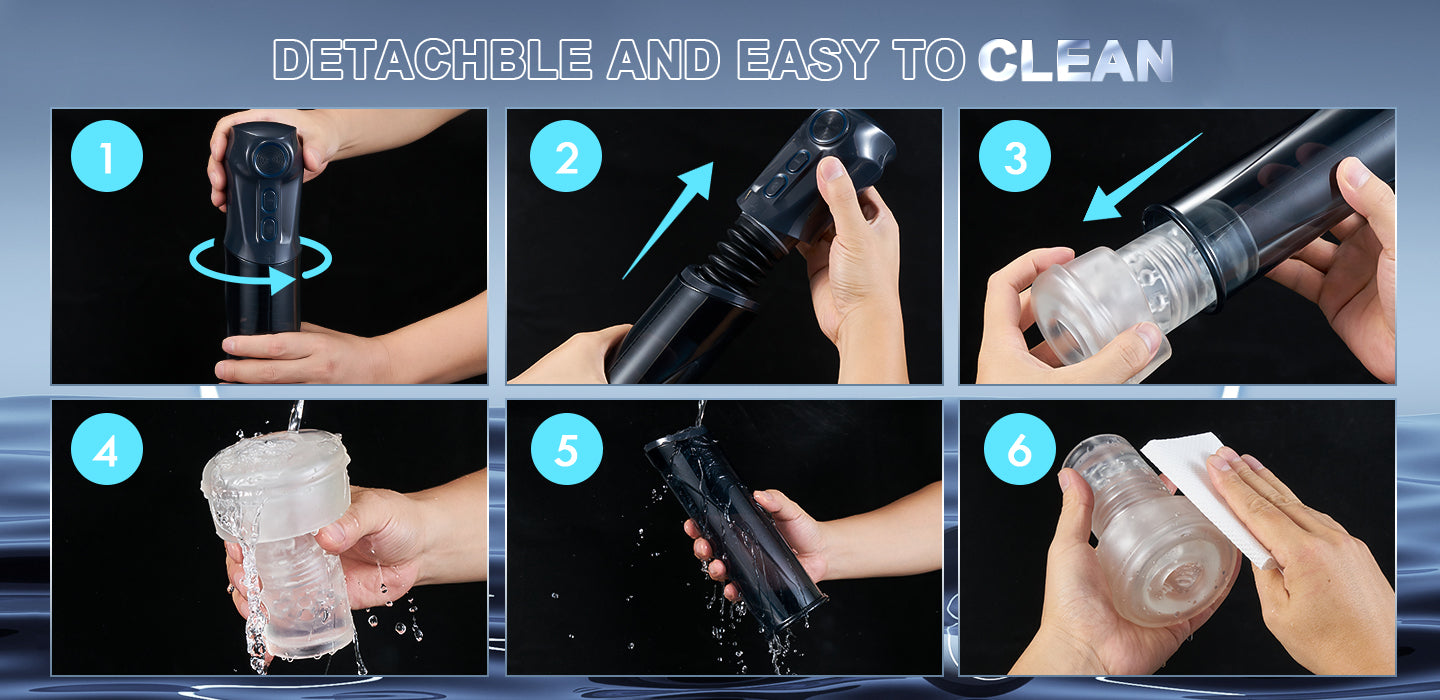 DETACHBLE AND EASY TO CLEAN

1

2

3

4

5

6