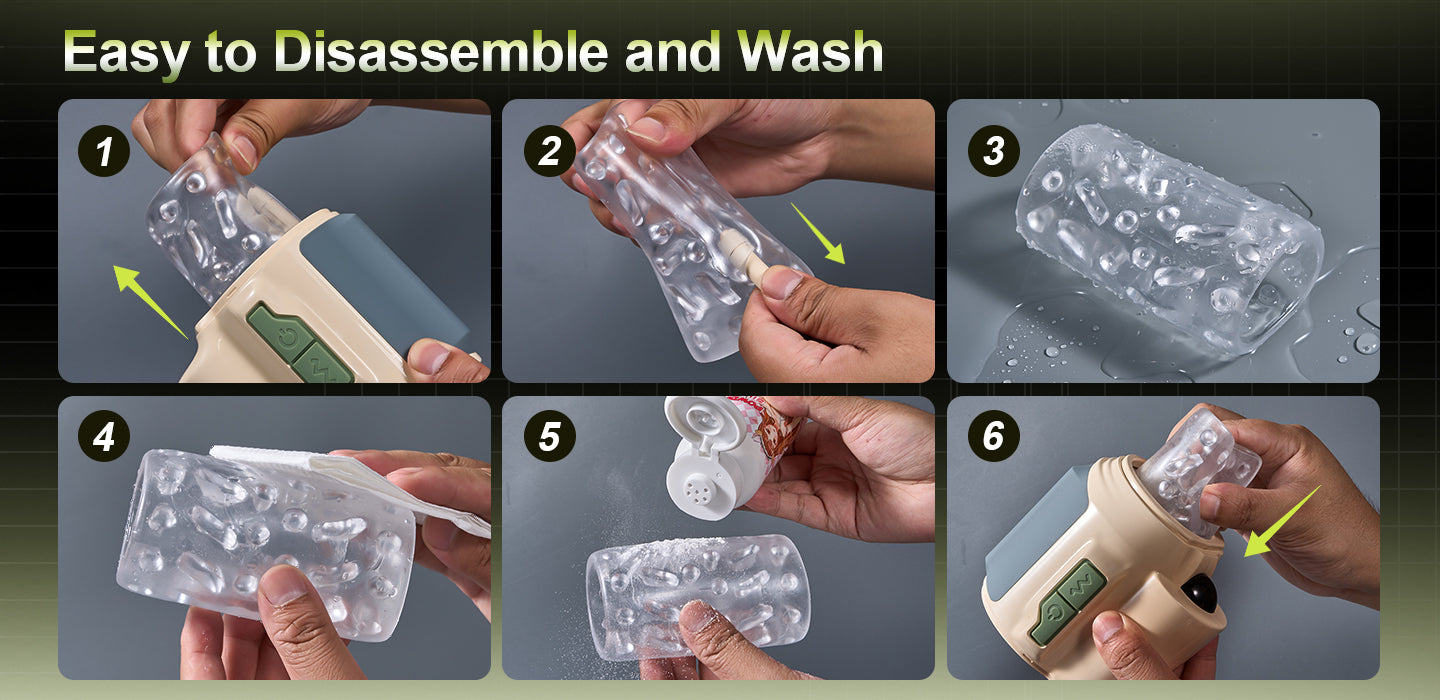 Easy to Disassemble and Wash

1

2

3

4

5

6